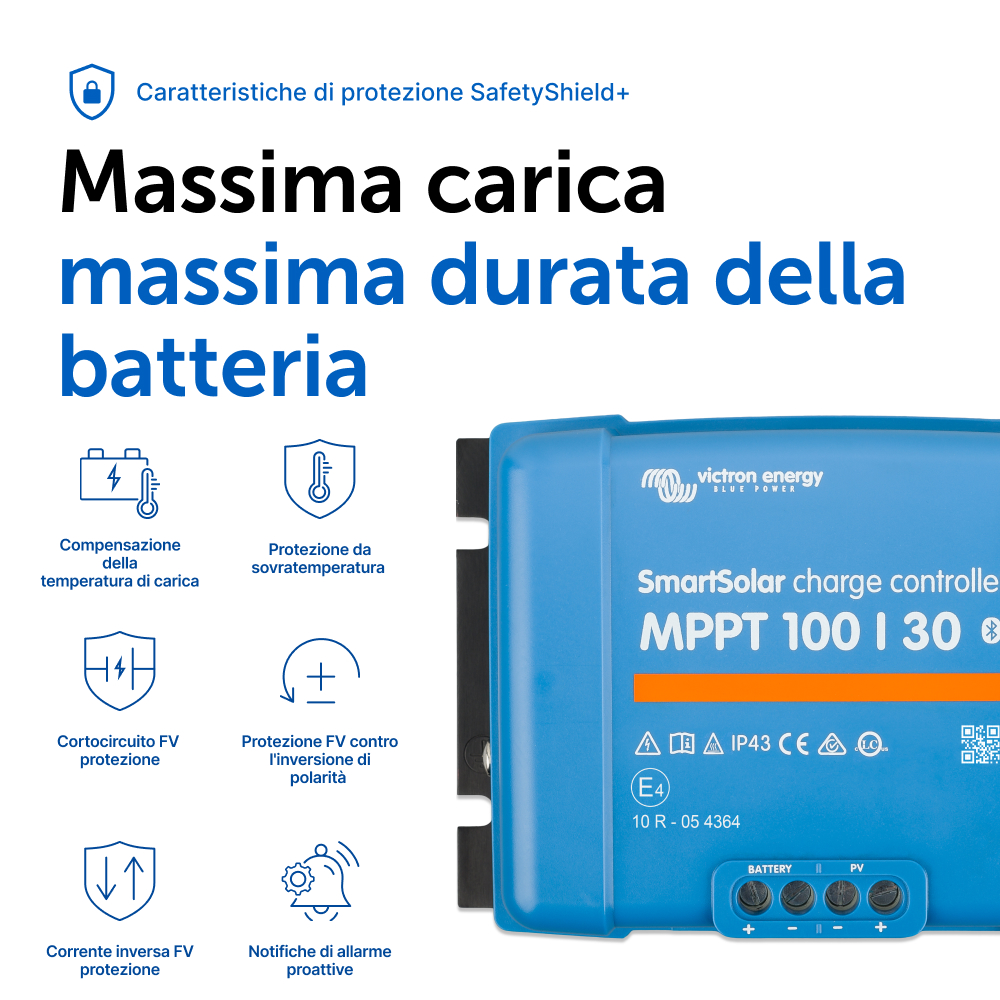 Caratteristiche di protezione SafetyShield+

Massima carica
massima durata della batteria

Compensazione della temperatura di carica

Protezione da sovratemperatura

Cortocircuito FV protezione

Protezione FV contro l'inversione di polarità

Corrente inversa FV protezione

Notifiche di allarme proattive

victron energy
BLUE POWER

SmartSolar charge controlle
MPPT 100 I 30

IP43 CE

E4
10 R - 05 4364

BATTERY
PV
+ − − +